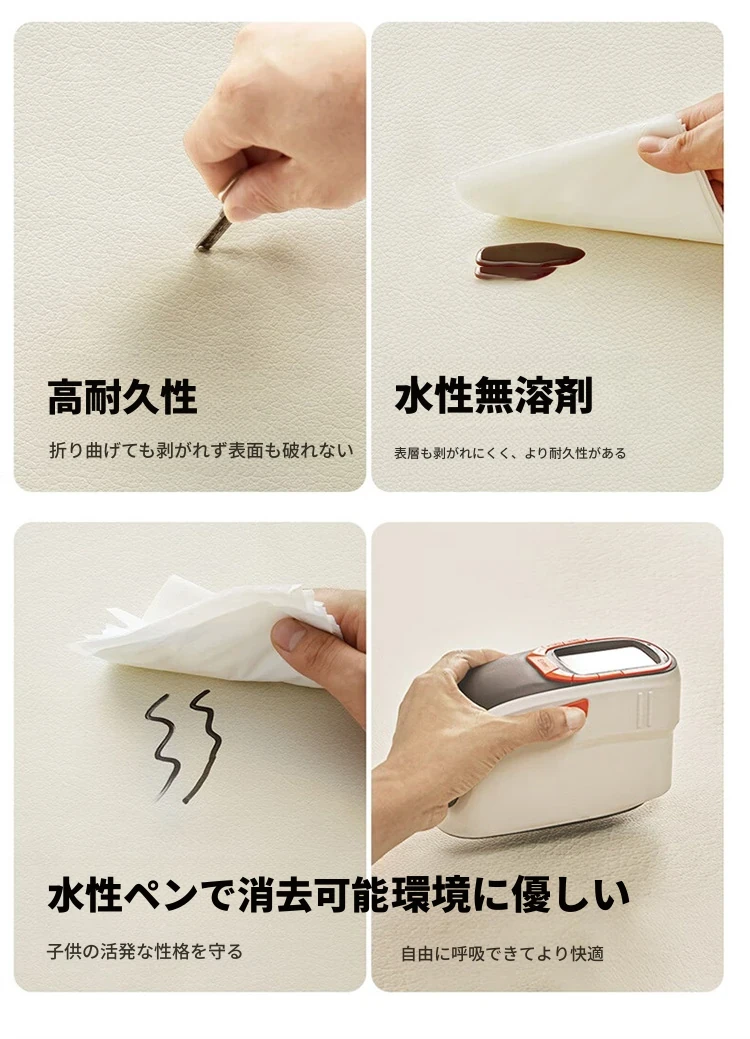 高耐久性

折り曲げても剥がれず表面も破れない

水性無溶剤

表層も剥がれにくく、より耐久性がある

水性ペンで消去可能環境に優しい

子供の活発な性格を守る

自由に呼吸できてより快適