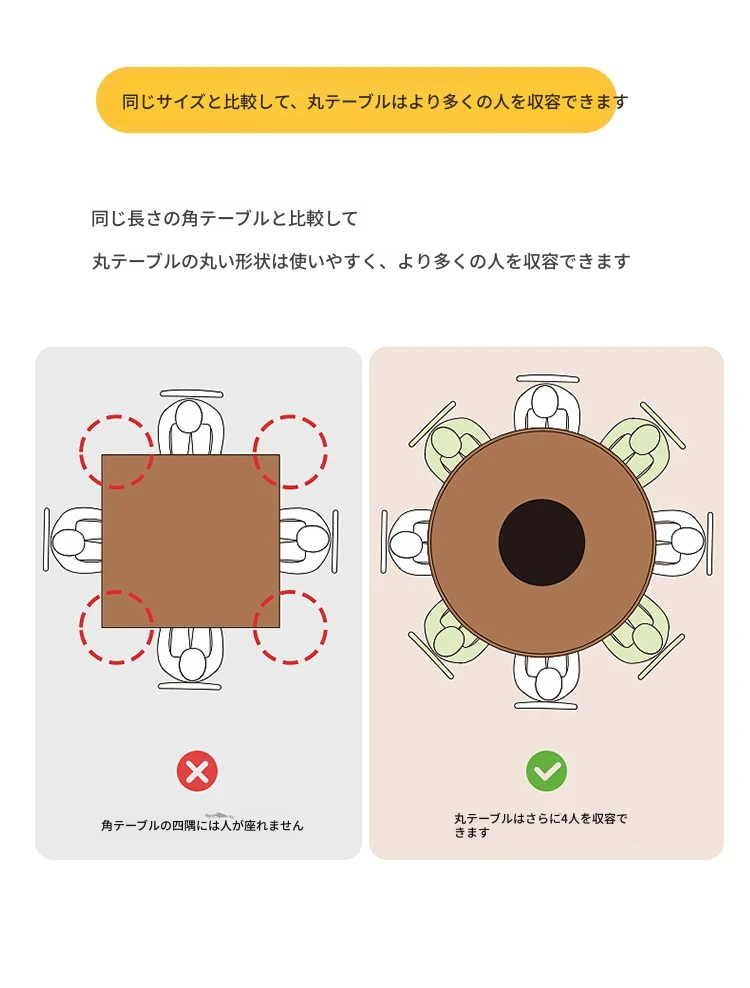 同じサイズと比較して、丸テーブルはより多くの人を収容できます

同じ長さの角テーブルと比較して

丸テーブルの丸い形状は使いやすく、より多くの人を収容できます

角テーブルの四隅には人が座れません

丸テーブルはさらに4人を収容できます