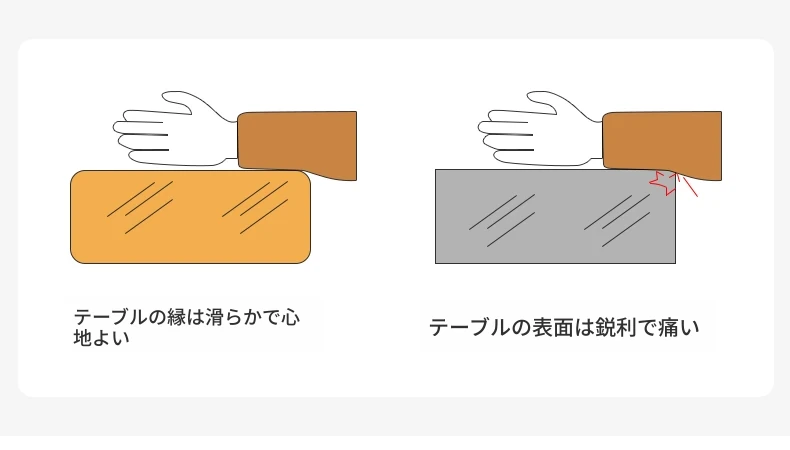 テーブルの縁は滑らかで心地よい

テーブルの表面は鋭利で痛い