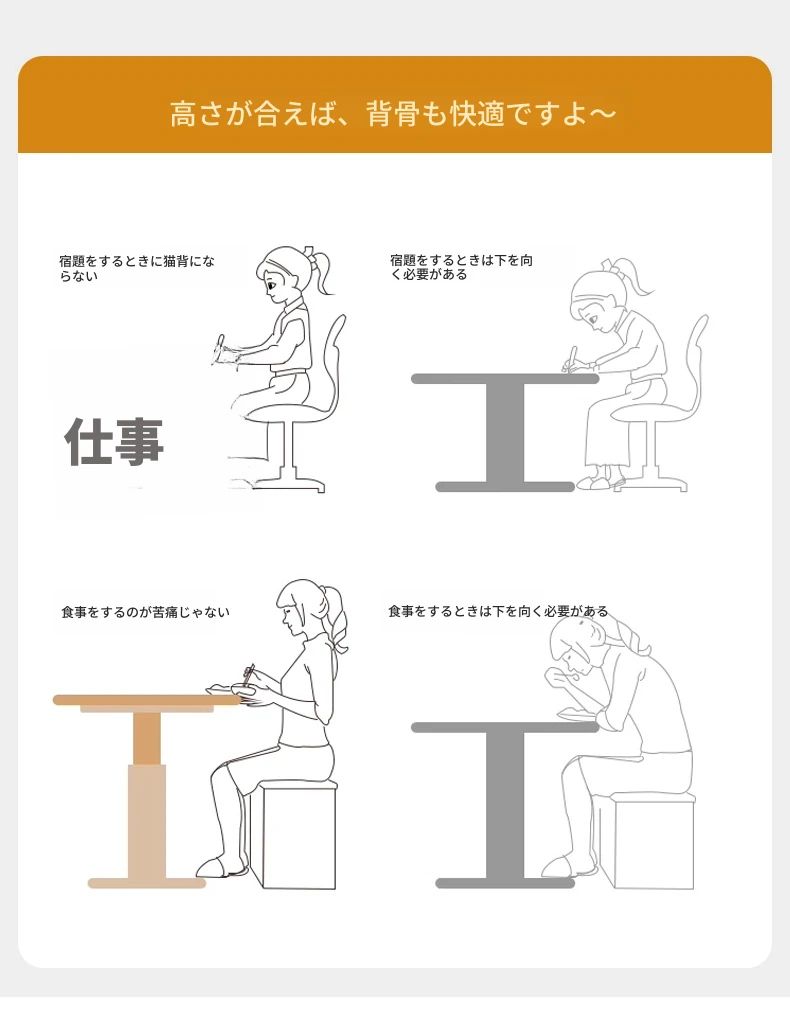 高さが合えば、背骨も快適ですよ～

宿題をするときに猫背にならない

仕事

宿題をするときは下を向く必要がある

食事をするのが苦痛じゃない

食事をするときは下を向く必要がある