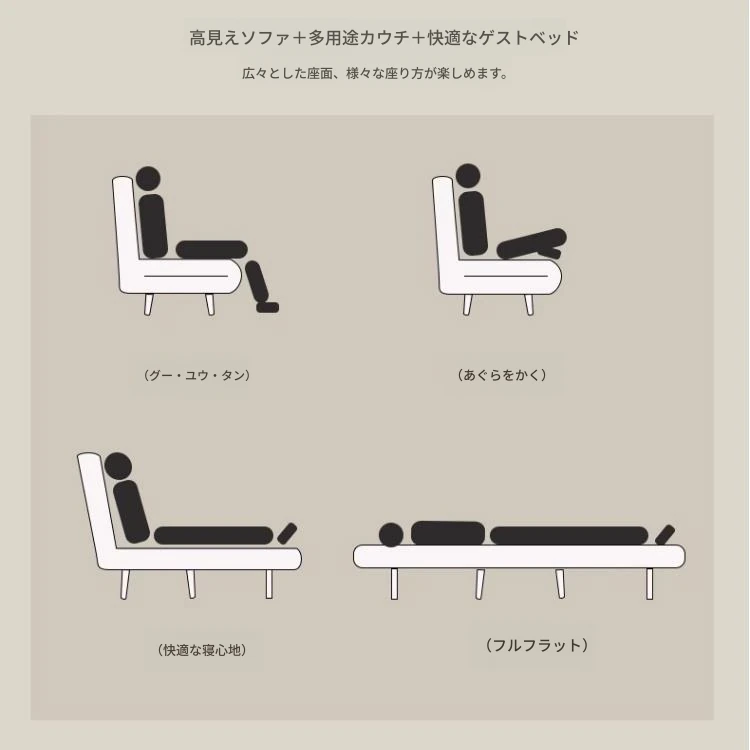 高見えソファ＋多用途カウチ＋快適なゲストベッド

広々とした座面、様々な座り方が楽しめます。

（グー・ユウ・タン）

（あぐらをかく）

（快適な寝心地）

（フルフラット）