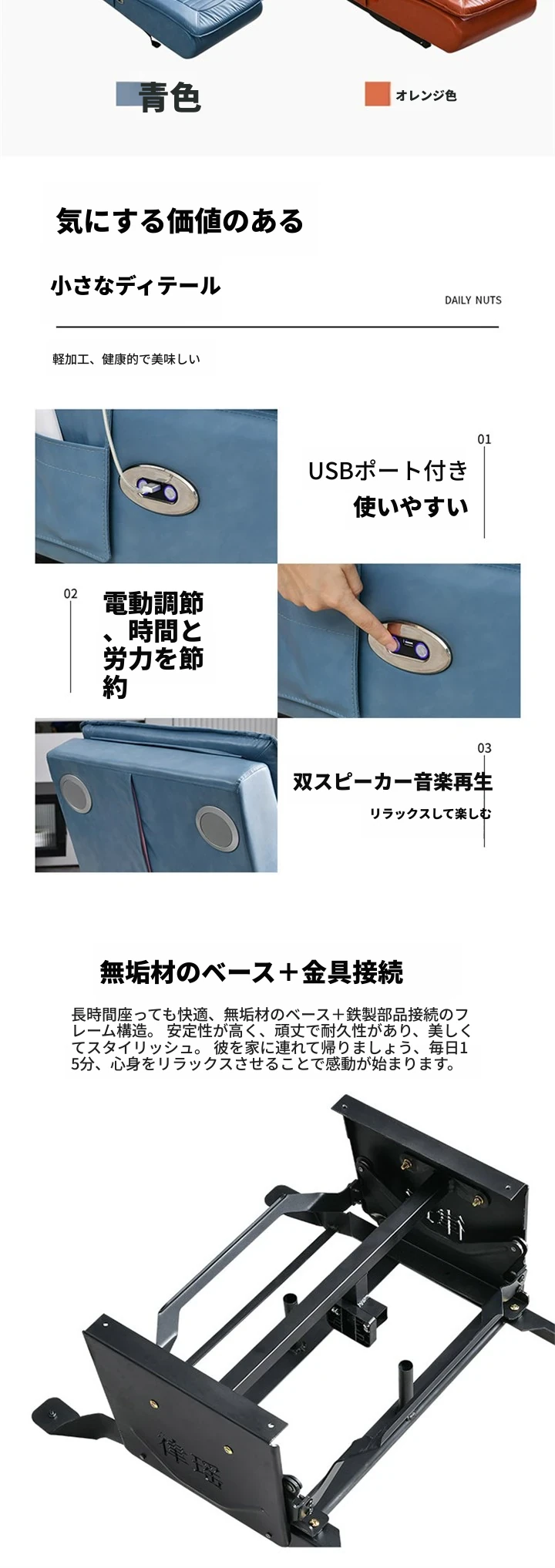 青色

オレンジ色

気にする価値のある

小さなディテール

DAILY NUTS

軽加工、健康的で美味しい

01

USBポート付き
使いやすい

02

電動調節、時間と労力を節約

03

双スピーカー音楽再生
リラックスして楽しむ

無垢材のベース＋金具接続

長時間座っても快適、無垢材のベース＋鉄製部品接続のフレーム構造。 安定性が高く、頑丈で耐久性があり、美しくてスタイリッシュ。 彼を家に連れて帰りましょう、毎日15分、心身をリラックスさせることで感動が始まります。

偉瑶