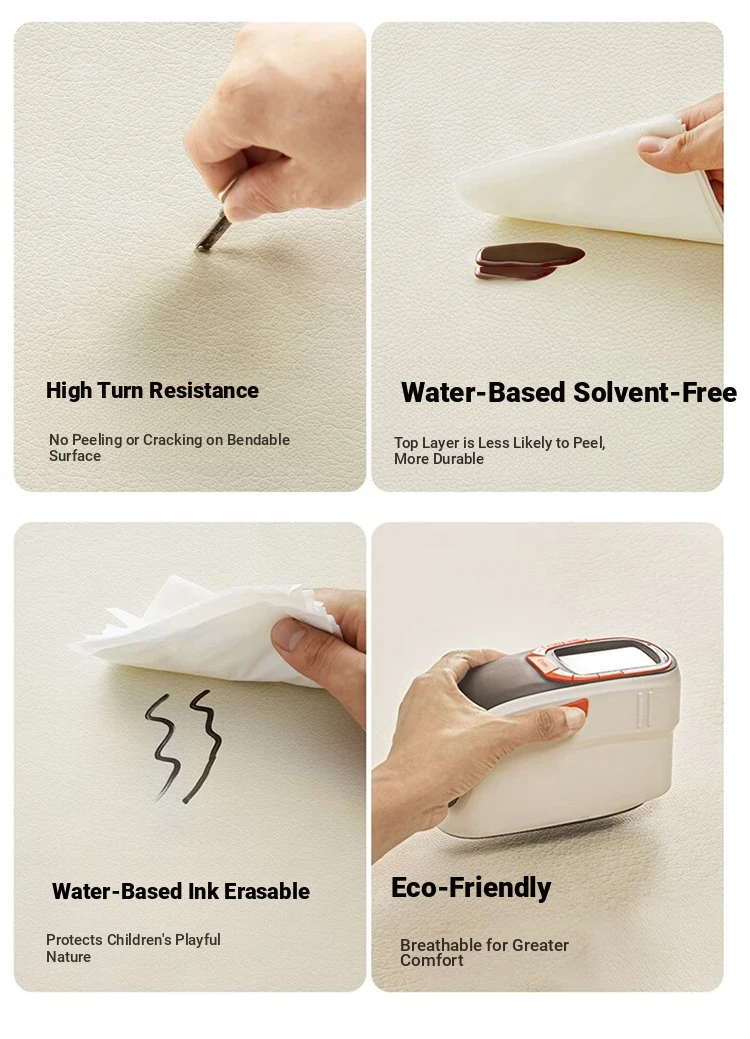 High Turn Resistance

No Peeling or Cracking on Bendable Surface

Water-Based Solvent-Free

Top Layer is Less Likely to Peel, More Durable

Water-Based Ink Erasable

Protects Children's Playful Nature

Eco-Friendly

Breathable for Greater Comfort