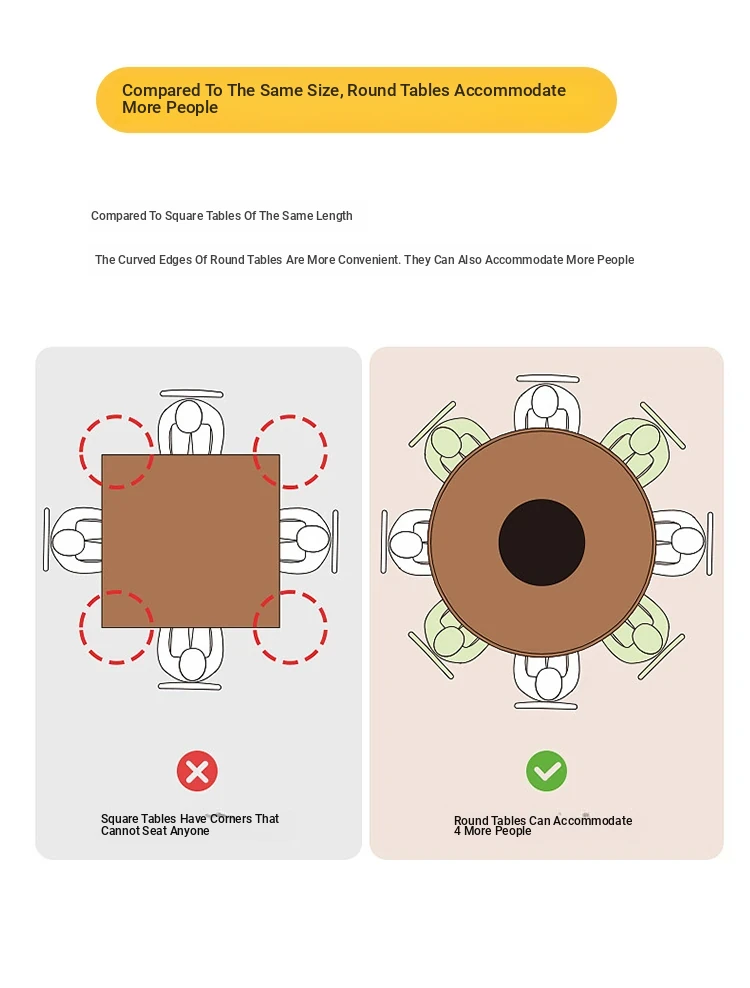 Compared To The Same Size, Round Tables Accommodate More People

Compared To Square Tables Of The Same Length

The Curved Edges Of Round Tables Are More Convenient. They Can Also Accommodate More People

Square Tables Have Corners That Cannot Seat Anyone

Round Tables Can Accommodate 4 More People