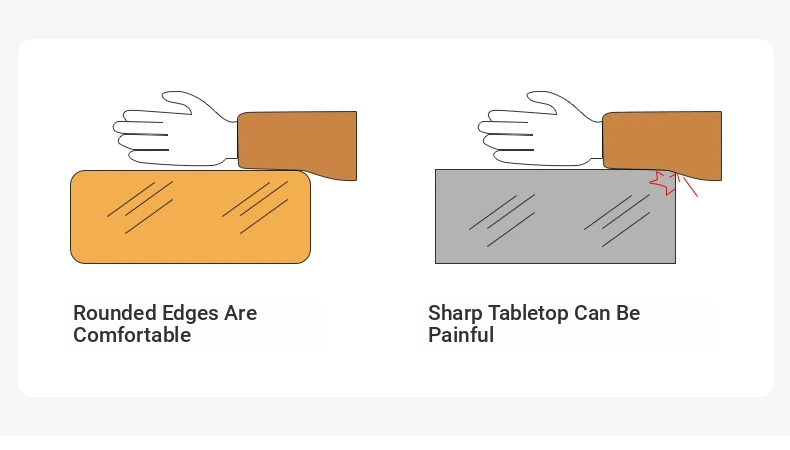 Rounded Edges Are Comfortable

Sharp Tabletop Can Be Painful