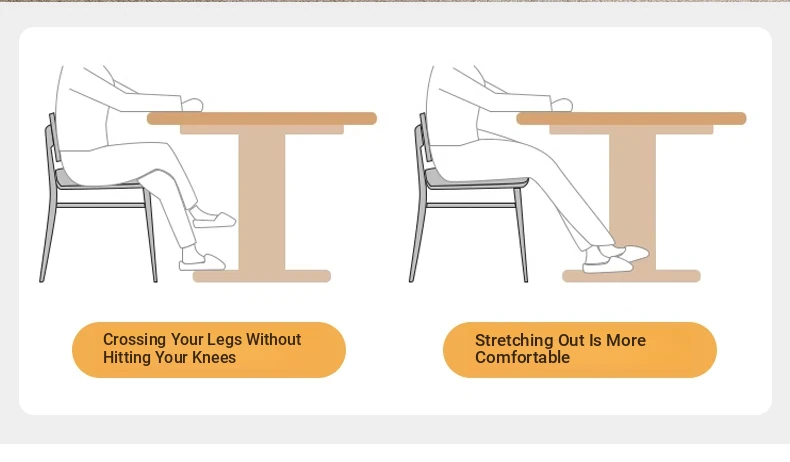 Crossing Your Legs Without Hitting Your Knees

Stretching Out Is More Comfortable