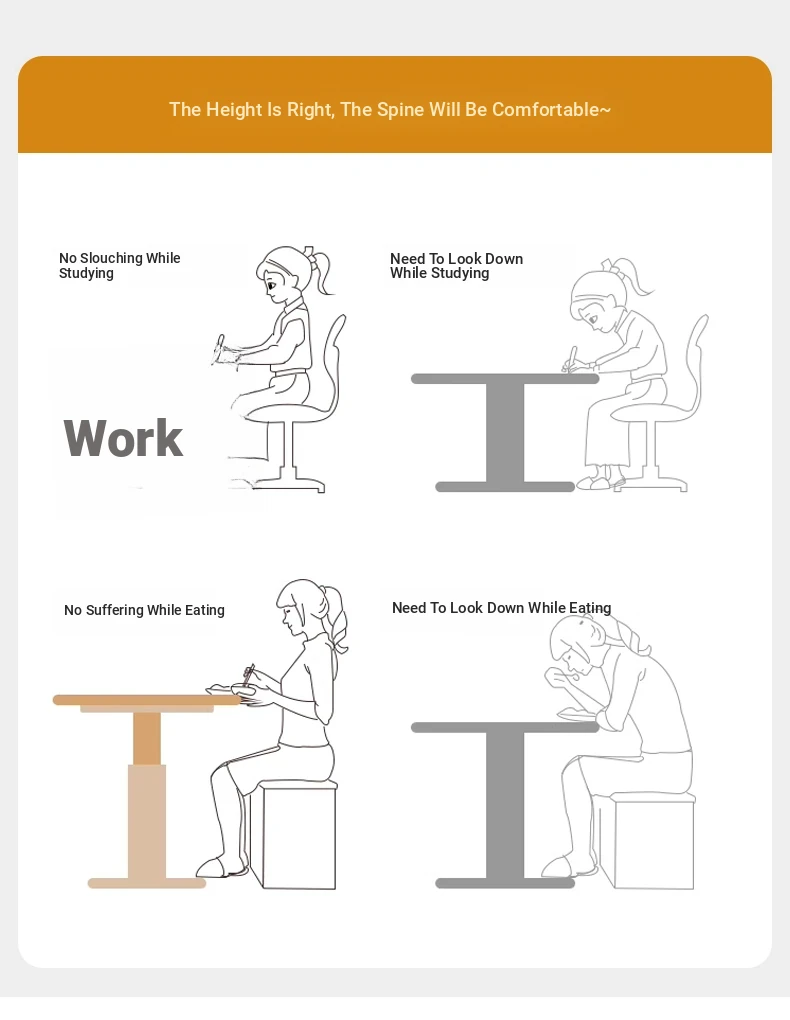 The Height Is Right, The Spine Will Be Comfortable~

No Slouching While Studying

Work

Need To Look Down While Studying

No Suffering While Eating

Need To Look Down While Eating