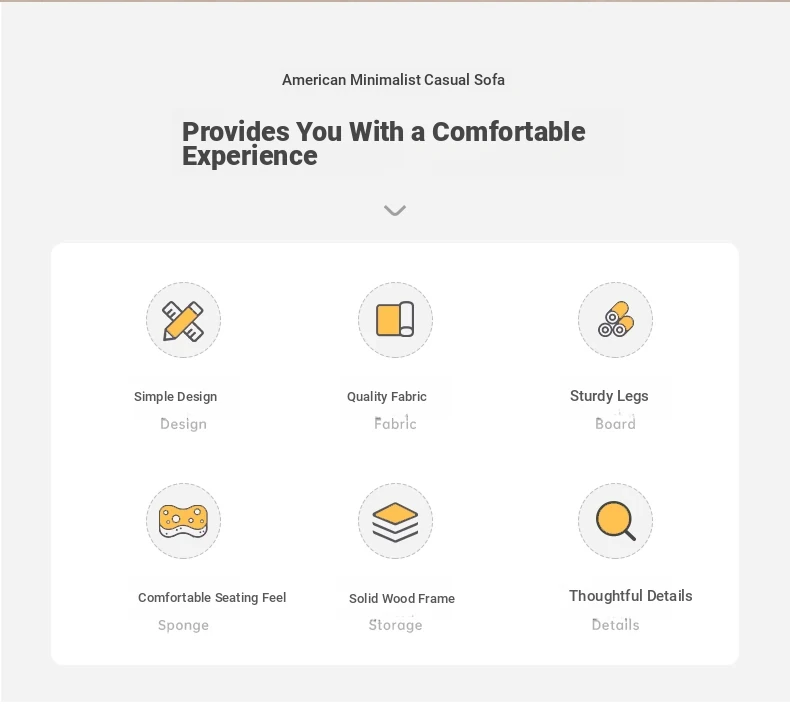 American Minimalist Casual Sofa

Provides You With a Comfortable Experience

Simple Design

Design

Quality Fabric

Fabric

Sturdy Legs

Board

Comfortable Seating Feel

Sponge

Solid Wood Frame

Storage

Thoughtful Details

Details